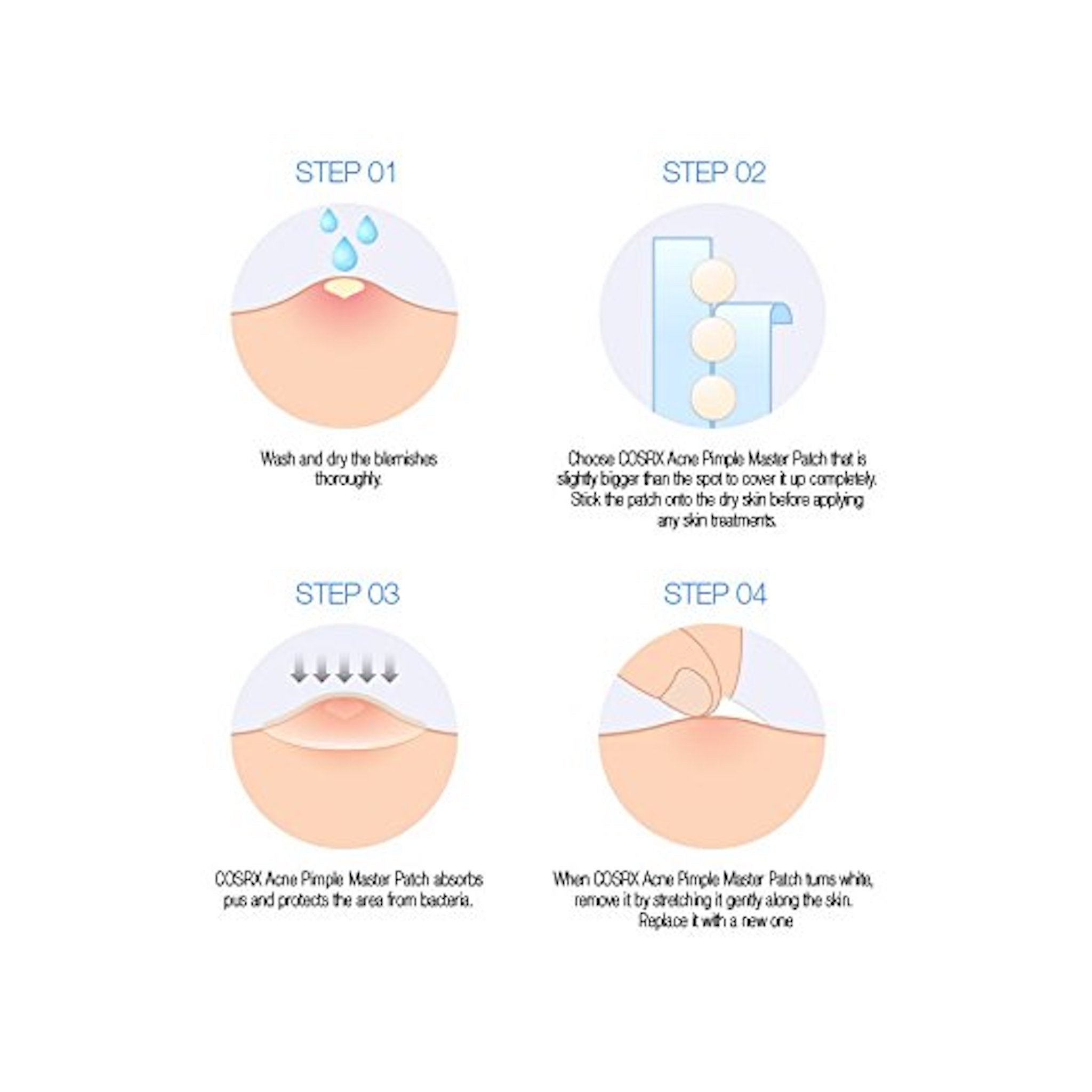 STEP 01

Wash and dry the blemishes thoroughly.

STEP 02

Choose COSRX Acne Pimple Master Patch that is slightly bigger than the spot to cover it up completely. Stick the patch onto the dry skin before applying any skin treatments.

STEP 03

COSRX Acne Pimple Master Patch absorbs pus and protects the area from bacteria.

STEP 04

When COSRX Acne Pimple Master Patch turns white, remove it by stretching it gently along the skin. Replace it with a new one