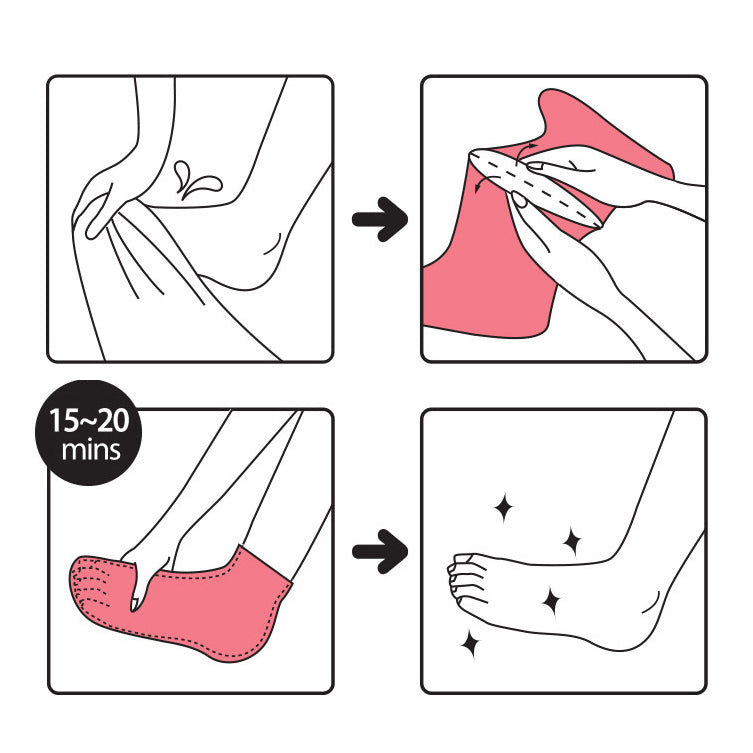 15~20 mins