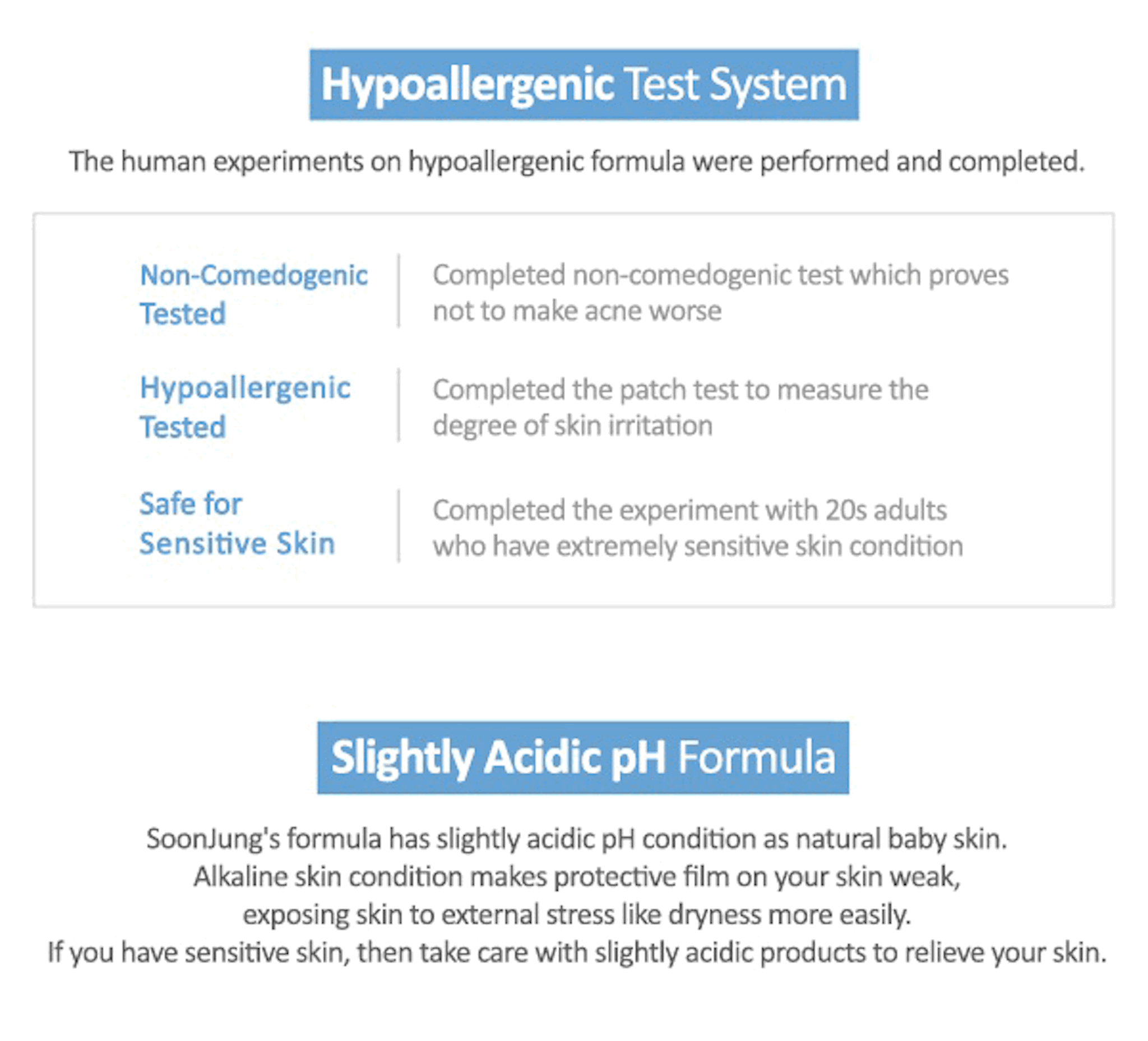 Hypoallergenic Test System

The human experiments on hypoallergenic formula were performed and completed.

Non-Comedogenic Tested

Completed non-comedogenic test which proves not to make acne worse

Hypoallergenic Tested

Completed the patch test to measure the degree of skin irritation

Safe for Sensitive Skin

Completed the experiment with 20s adults who have extremely sensitive skin condition

Slightly Acidic pH Formula

SoonJung's formula has slightly acidic pH condition as natural baby skin.
Alkaline skin condition makes protective film on your skin weak,
exposing skin to external stress like dryness more easily.
If you have sensitive skin, then take care with slightly acidic products to relieve your skin.